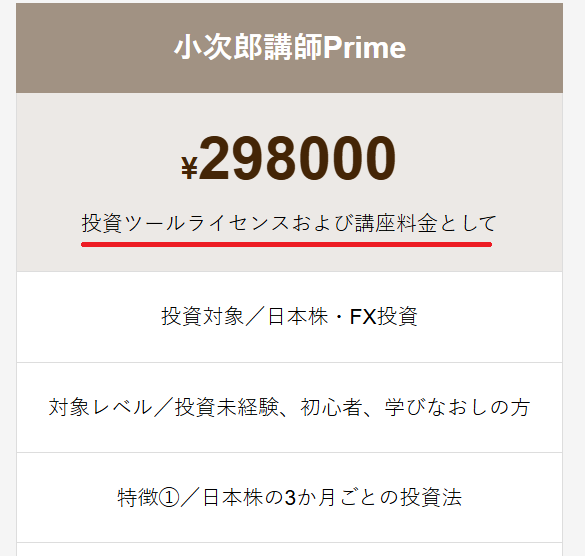 小次郎講師Prime

¥298000

投資ツールライセンスおよび講座料金として

投資対象／日本株・FX投資

対象レベル／投資未経験、初心者、学びなおしの方

特徴①／日本株の3か月ごとの投資法